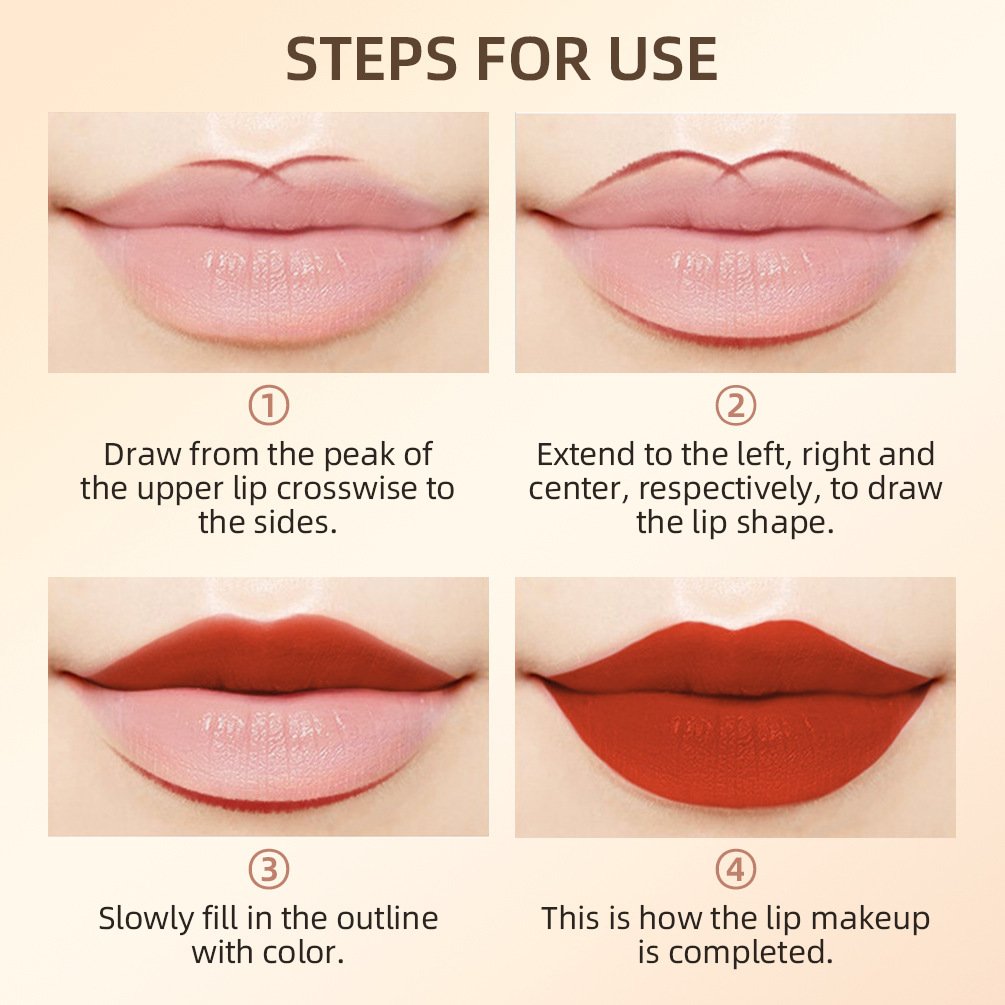 STEPS FOR USE

①
Draw from the peak of the upper lip crosswise to the sides.

②
Extend to the left, right and center, respectively, to draw the lip shape.

③
Slowly fill in the outline with color.

④
This is how the lip makeup is completed.