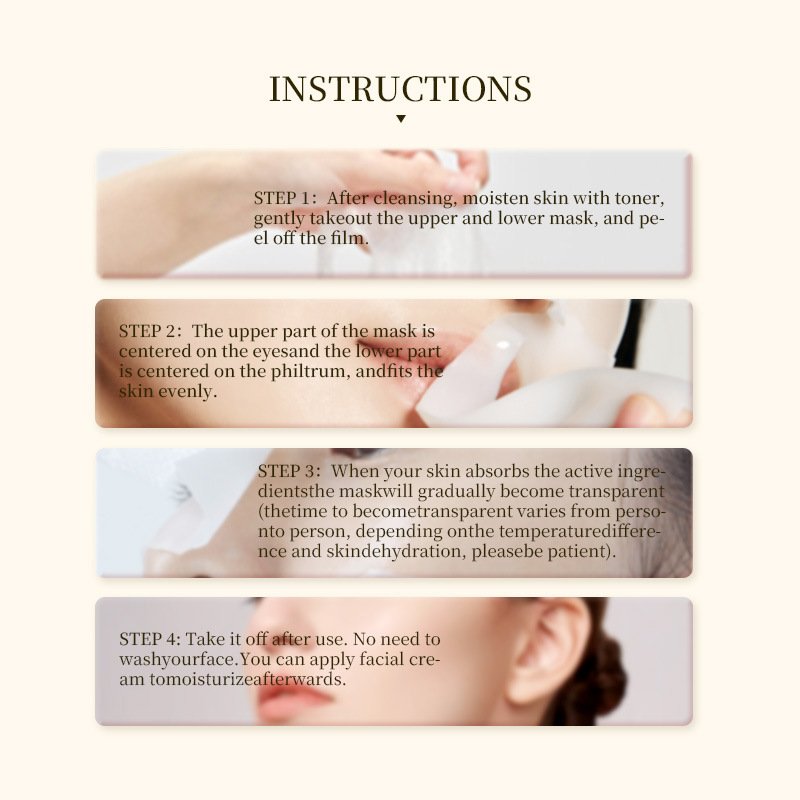 INSTRUCTIONS

STEP 1: After cleansing, moisten skin with toner, gently takeout the upper and lower mask, and peel off the film.

STEP 2: The upper part of the mask is centered on the eyesand the lower part is centered on the philtrum, andfits the skin evenly.

STEP 3: When your skin absorbs the active ingredientsthe maskwill gradually become transparent (thetime to becometransparent varies from personto person, depending onthe temperaturedifference and skindehydration, pleasebe patient).

STEP 4: Take it off after use. No need to washyourface.You can apply facial cream tomoisturizeafterwards.